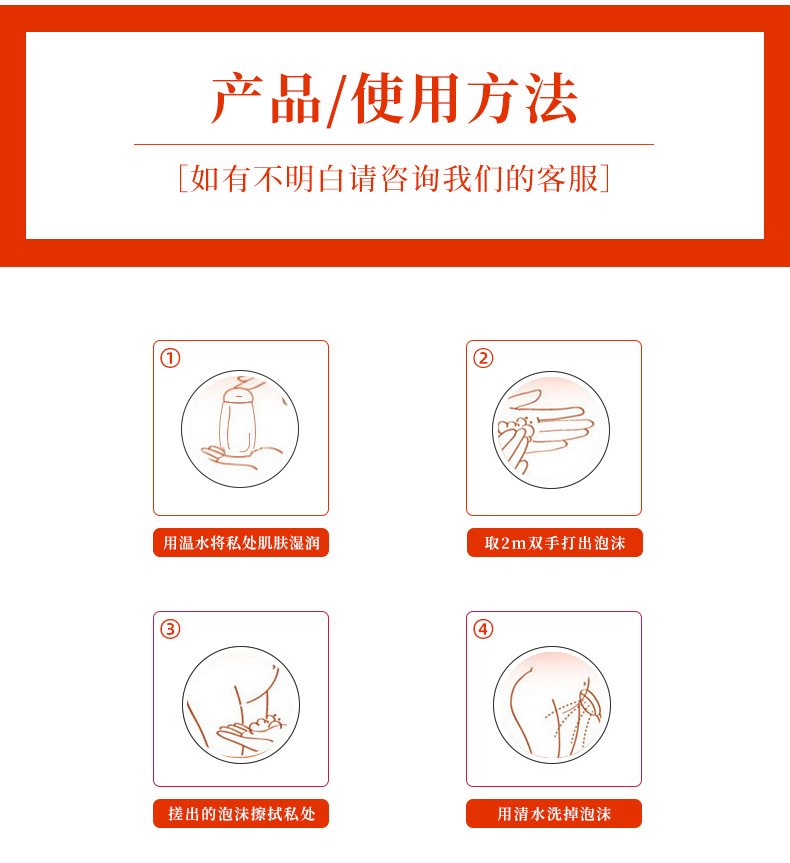 产品/使用方法

[如有不明白请咨询我们的客服]

①

用温水将私处肌肤湿润

②

取2m双手打出泡沫

③

搓出的泡沫擦拭私处

④

用清水洗掉泡沫