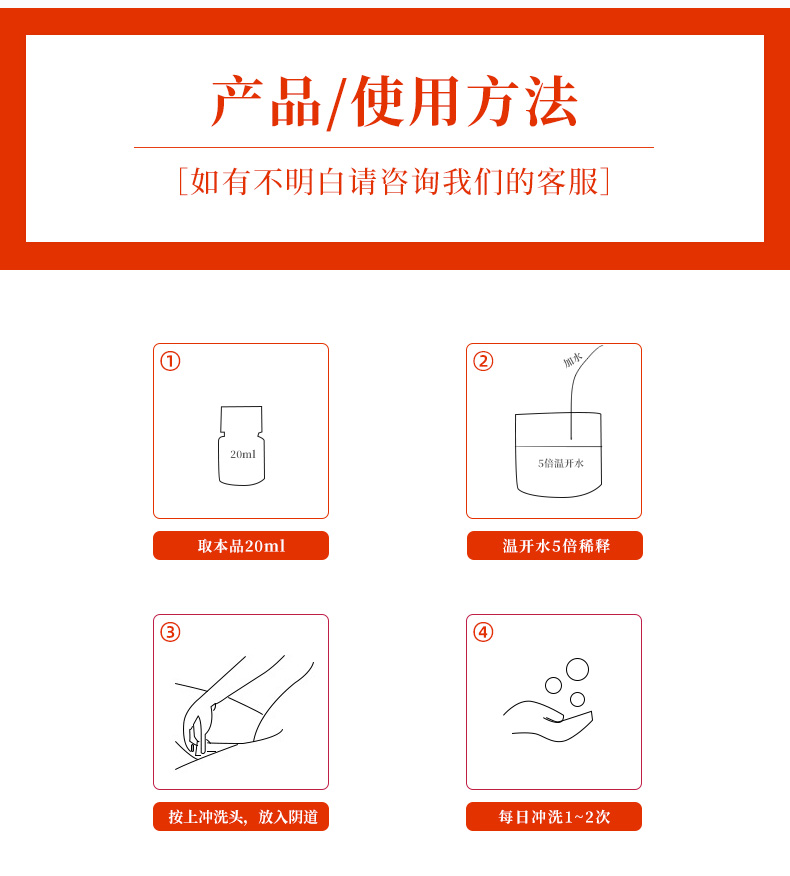 产品/使用方法

[如有不明白请咨询我们的客服]

①

20ml

取本品20ml

②

加水

5倍温开水

温开水5倍稀释

③

按上冲洗头，放入阴道

④

每日冲洗1~2次